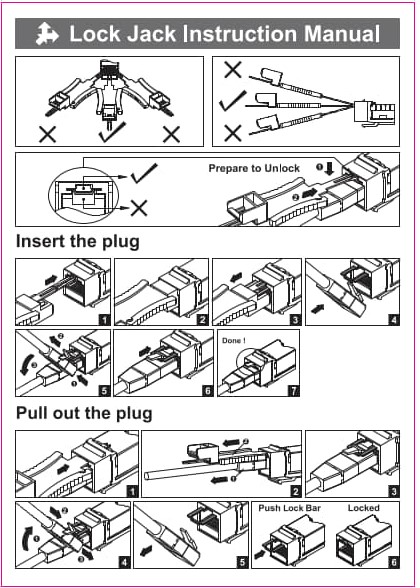 Lock Jack Instruction Manual

Prepare to Unlock

❶

❷

Insert the plug

1

2

3

4

❷

❸

❶

5

6

Done !

7

Pull out the plug

1

❷

❶

2

3

❷

❶

❸

4

5

Push Lock Bar

Locked

6